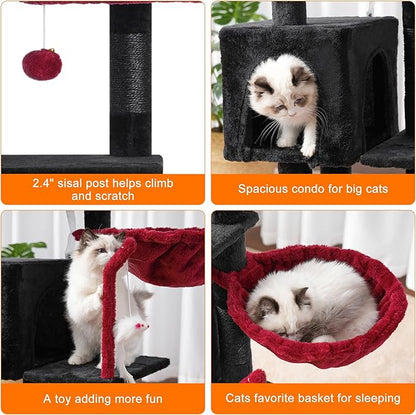 2.4" sisal post helps climb and scratch

Spacious condo for big cats

A toy adding more fun

Cats favorite basket for sleeping