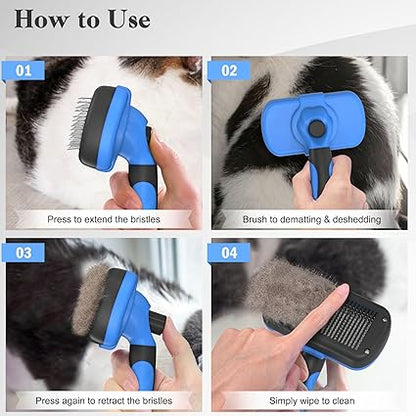 How to Use

01

Press to extend the bristles

02

Brush to dematting & deshedding

03

Press again to retract the bristles

04

Simply wipe to clean